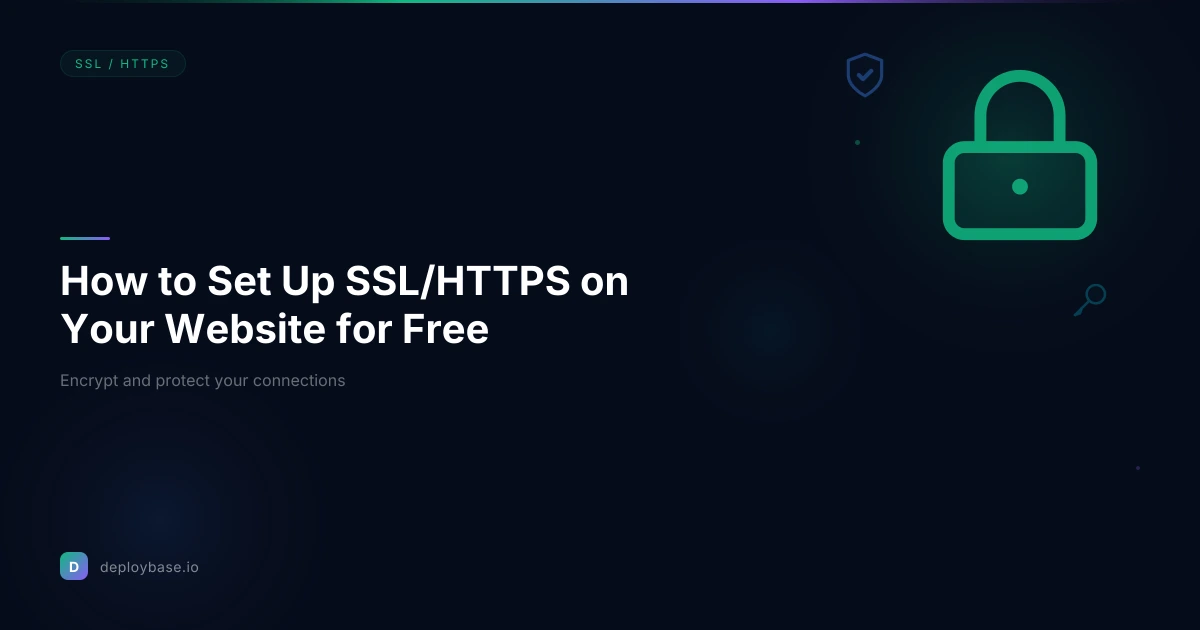 SSL / HTTPS

How to Set Up SSL/HTTPS on Your Website for Free

Encrypt and protect your connections

D

deploybase.io